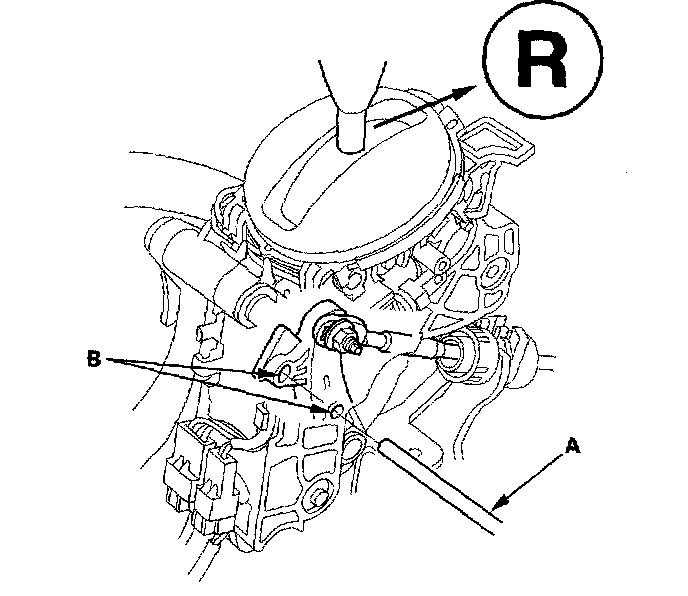 R

B

A