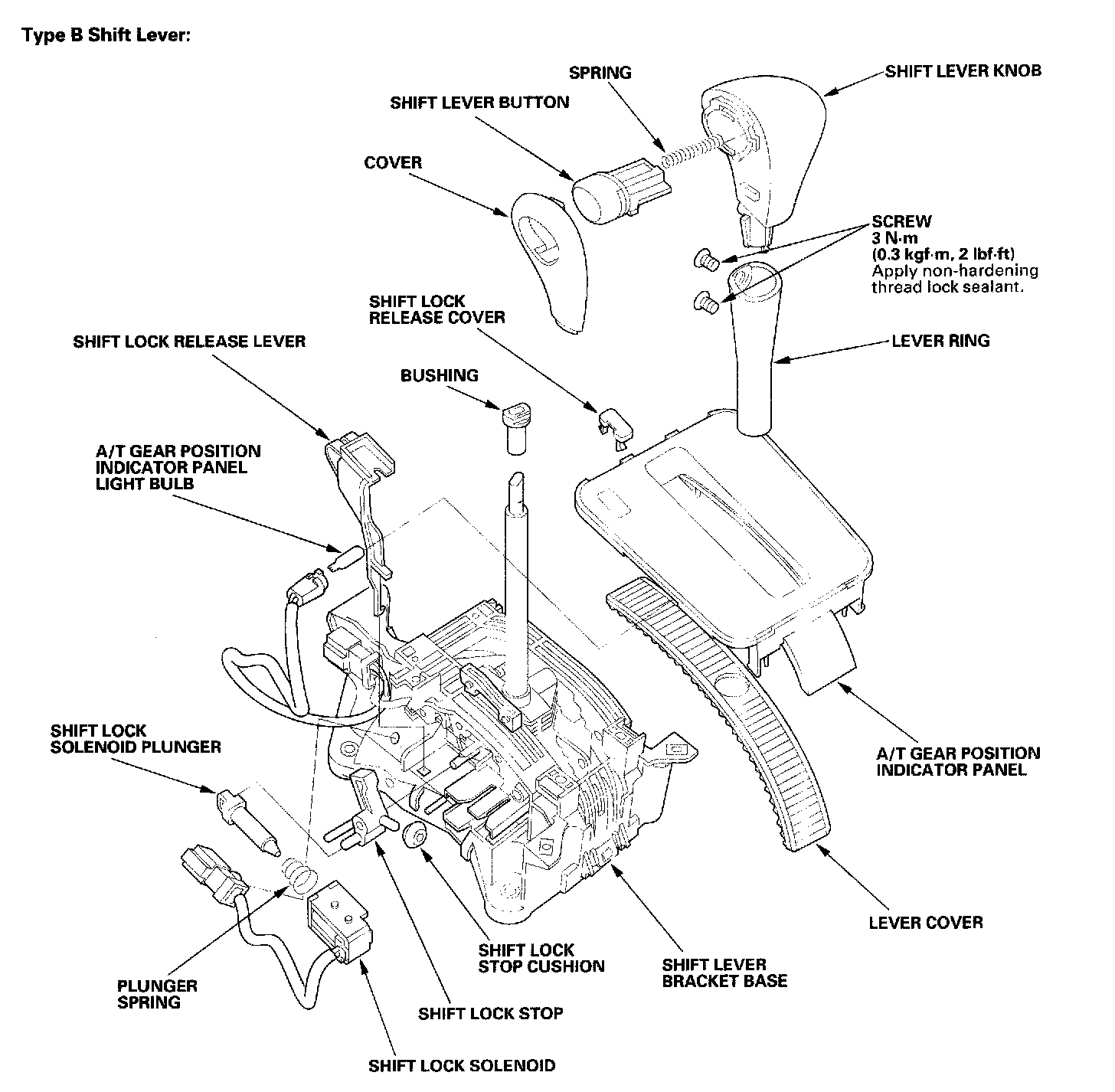 Type B Shift Lever:

SPRING

SHIFT LEVER KNOB

SHIFT LEVER BUTTON

COVER

SCREW
3 N·m
(0.3 kgf·m, 2 lbf·ft)
Apply non-hardening thread lock sealant.

SHIFT LOCK
RELEASE COVER

SHIFT LOCK RELEASE LEVER

LEVER RING

BUSHING

A/T GEAR POSITION
INDICATOR PANEL
LIGHT BULB

SHIFT LOCK
SOLENOID PLUNGER

A/T GEAR POSITION
INDICATOR PANEL

LEVER COVER

SHIFT LOCK
STOP CUSHION

SHIFT LEVER
BRACKET BASE

PLUNGER
SPRING

SHIFT LOCK STOP

SHIFT LOCK SOLENOID