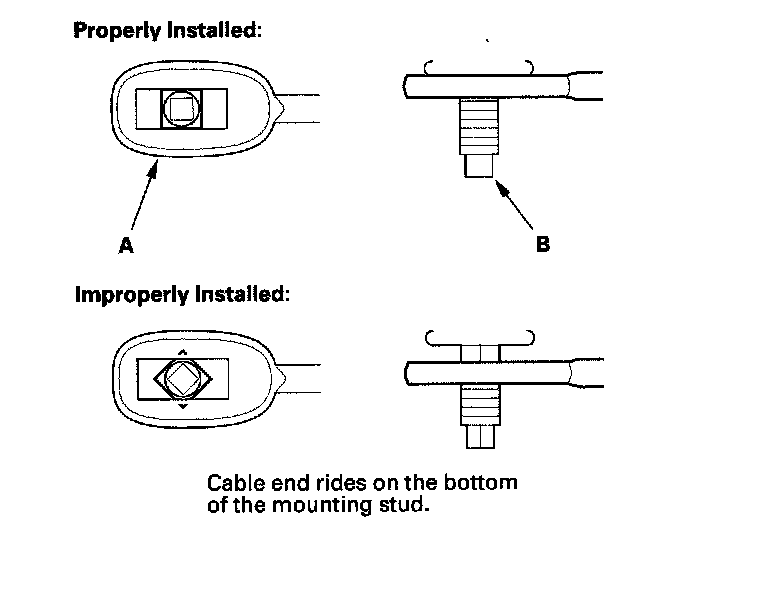 Properly Installed:

A

B

Improperly Installed:

Cable end rides on the bottom of the mounting stud.