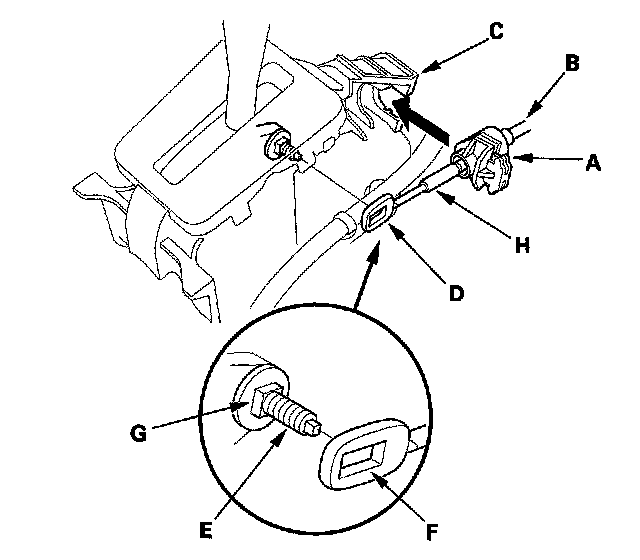 C
B
A
H
D
G
E
F