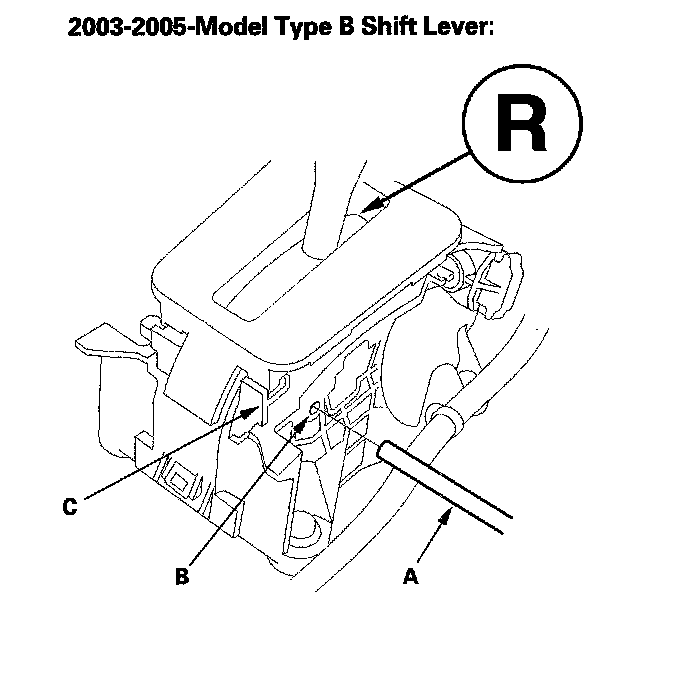 2003-2005-Model Type B Shift Lever:

R

C

B

A