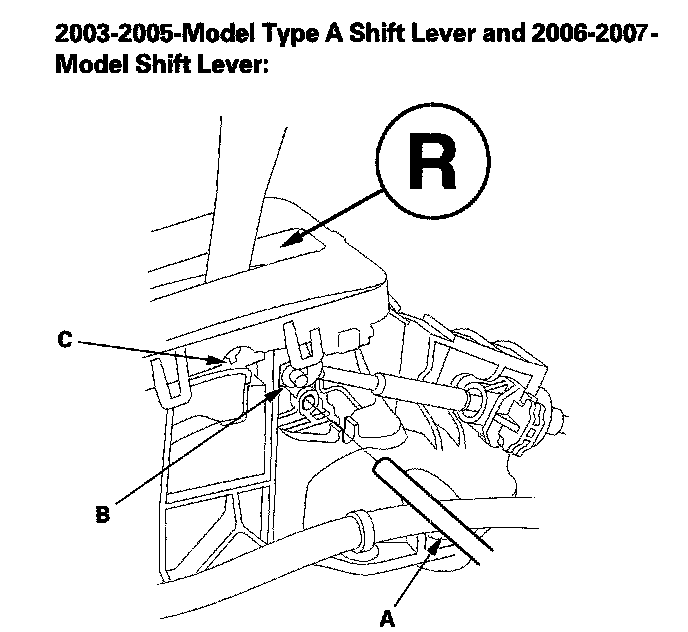 2003-2005-Model Type A Shift Lever and 2006-2007-Model Shift Lever:

R

C

B

A