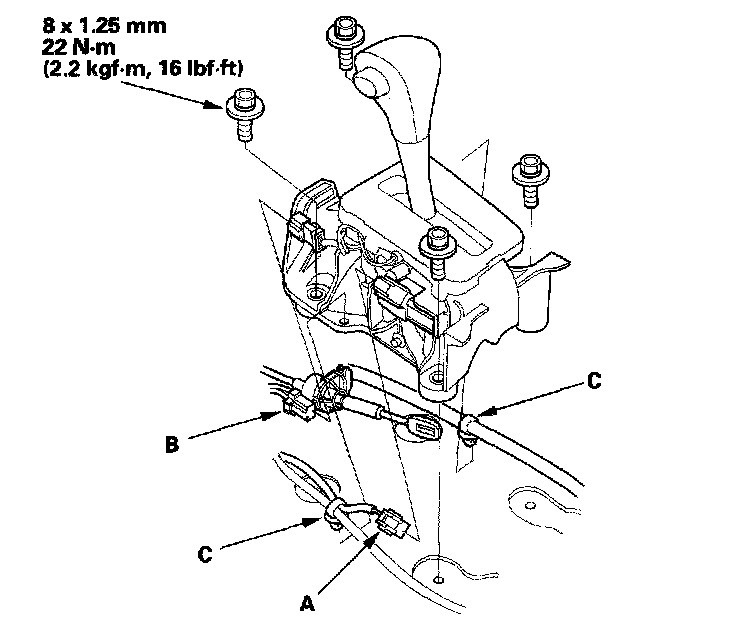 8 x 1.25 mm
22 N·m
(2.2 kgf·m, 16 lbf·ft)

C

B

C

A