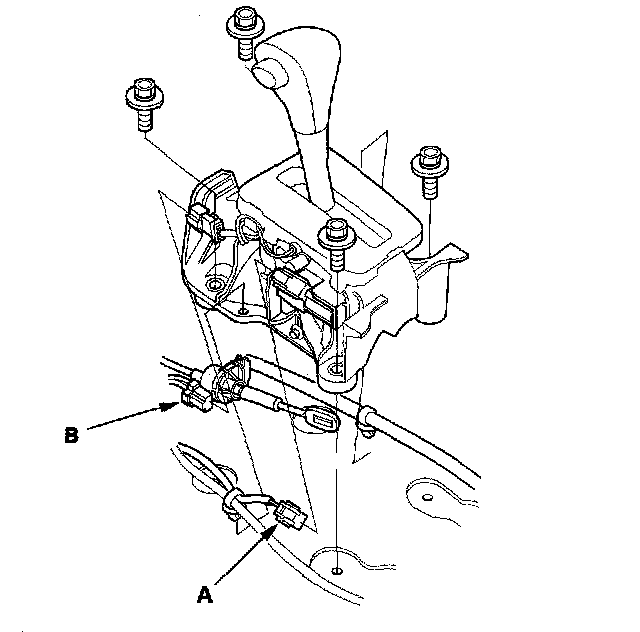 B

A