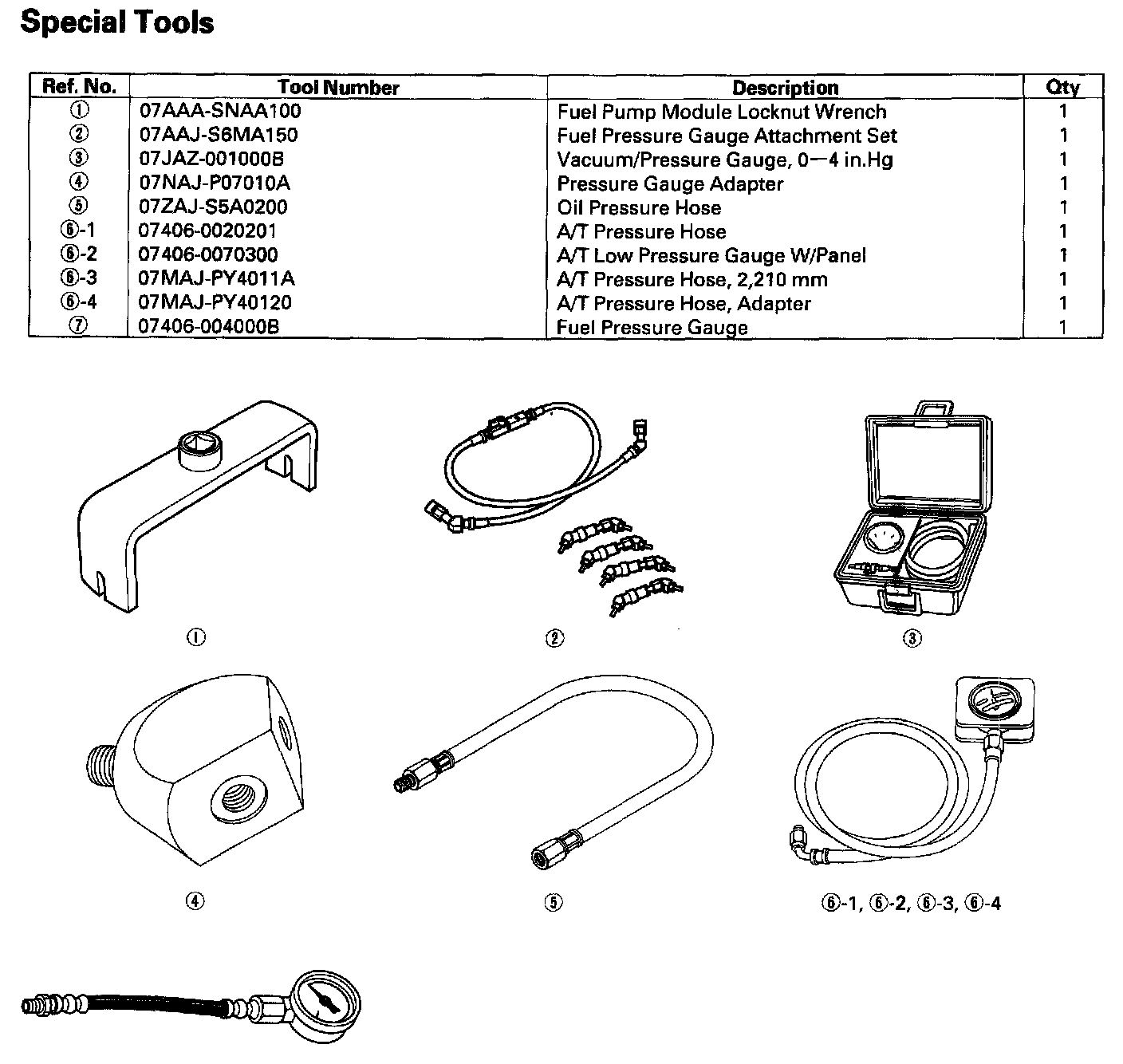 Special Tools

| Ref. No. | Tool Number | Description | Qty |
|---|---|---|---|
| ① | 07AAA-SNAA100 | Fuel Pump Module Locknut Wrench | 1 |
| ② | 07AAJ-S6MA150 | Fuel Pressure Gauge Attachment Set | 1 |
| ③ | 07JAZ-001000B | Vacuum/Pressure Gauge, 0—4 in.Hg | 1 |
| ④ | 07NAJ-P07010A | Pressure Gauge Adapter | 1 |
| ⑤ | 07ZAJ-S5A0200 | Oil Pressure Hose | 1 |
| ⑥-1 | 07406-0020201 | A/T Pressure Hose | 1 |
| ⑥-2 | 07406-0070300 | A/T Low Pressure Gauge W/Panel | 1 |
| ⑥-3 | 07MAJ-PY4011A | A/T Pressure Hose, 2,210 mm | 1 |
| ⑥-4 | 07MAJ-PY40120 | A/T Pressure Hose, Adapter | 1 |
| ⑦ | 07406-004000B | Fuel Pressure Gauge | 1 |

①

②

③

④

⑤

⑥-1, ⑥-2, ⑥-3, ⑥-4