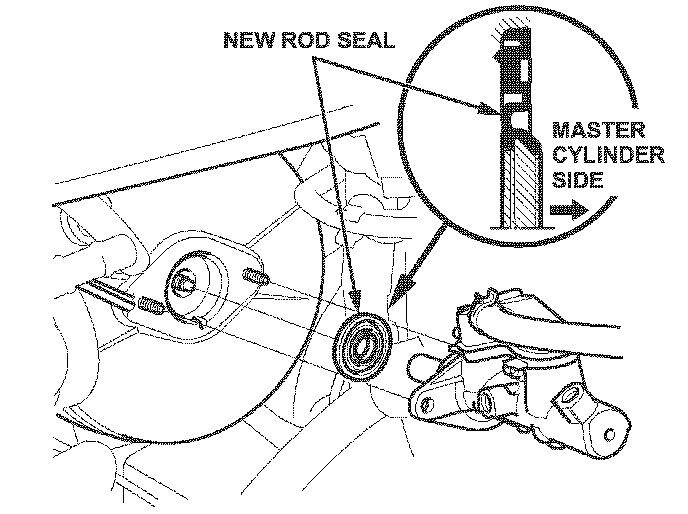 NEW ROD SEAL

MASTER CYLINDER SIDE