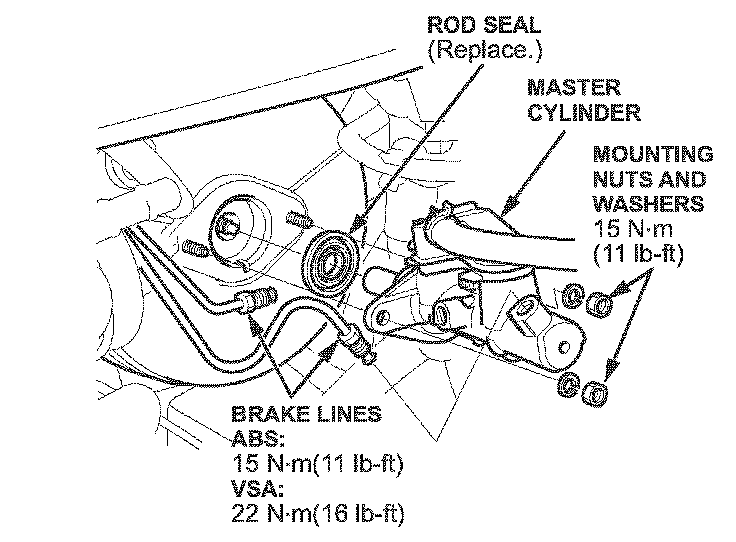 ROD SEAL
(Replace.)

MASTER CYLINDER

MOUNTING NUTS AND WASHERS
15 N·m
(11 lb-ft)

BRAKE LINES
ABS:
15 N·m(11 lb-ft)
VSA:
22 N·m(16 lb-ft)