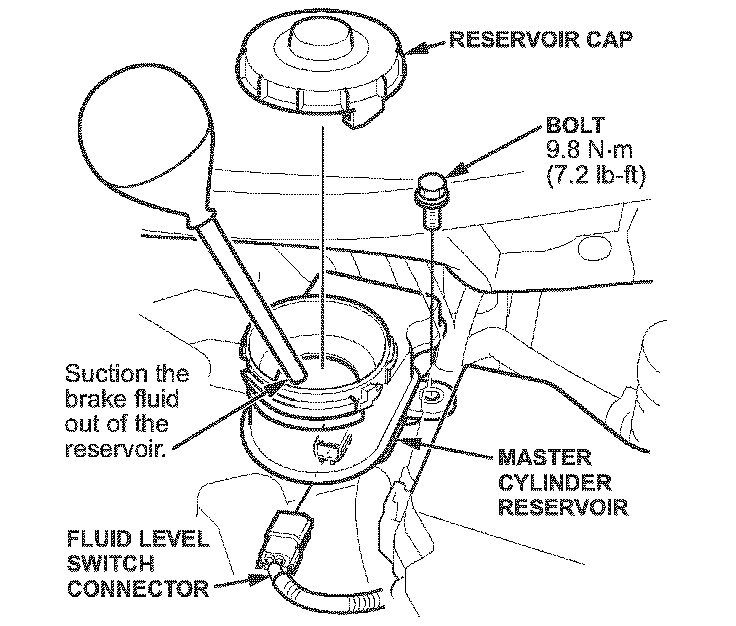 RESERVOIR CAP

BOLT
9.8 N·m
(7.2 lb-ft)

Suction the brake fluid out of the reservoir.

MASTER CYLINDER RESERVOIR

FLUID LEVEL SWITCH CONNECTOR