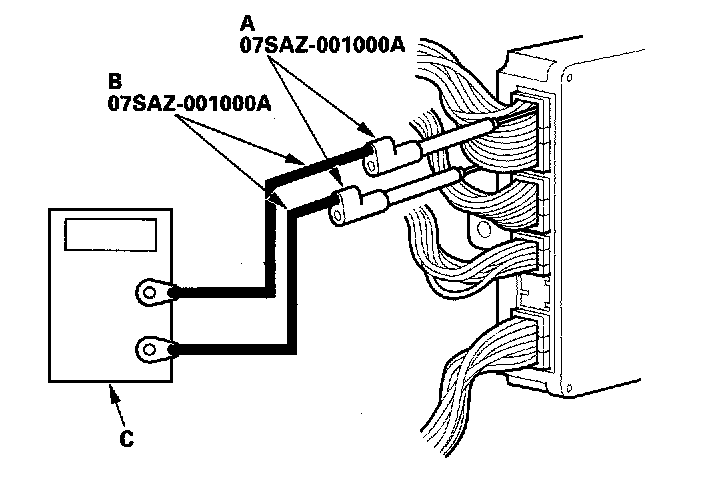 A
07SAZ-001000A

B
07SAZ-001000A

C