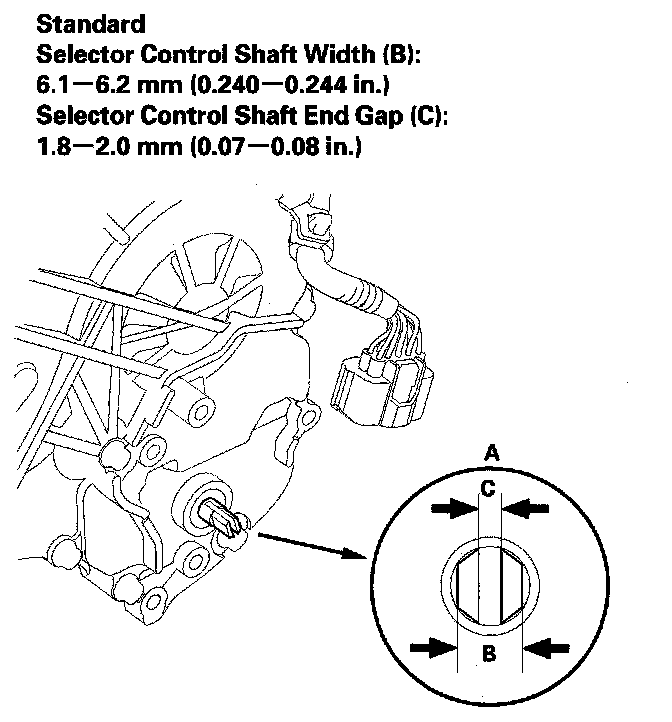 Standard
Selector Control Shaft Width (B):
6.1—6.2 mm (0.240—0.244 in.)
Selector Control Shaft End Gap (C):
1.8—2.0 mm (0.07—0.08 in.)

A
C
B