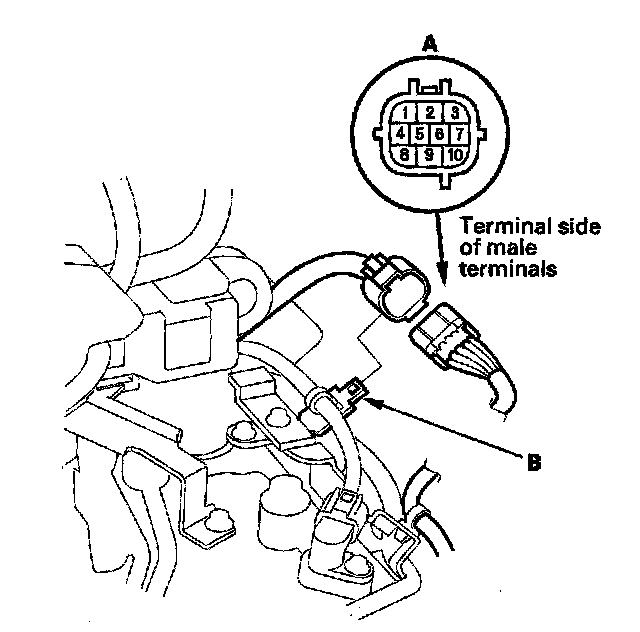 A

1 2 3
4 5 6 7
8 9 10

Terminal side of male terminals

B