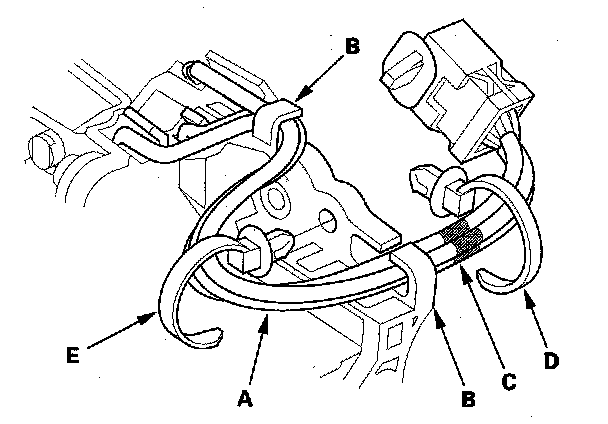 B
E
A
B
C
D