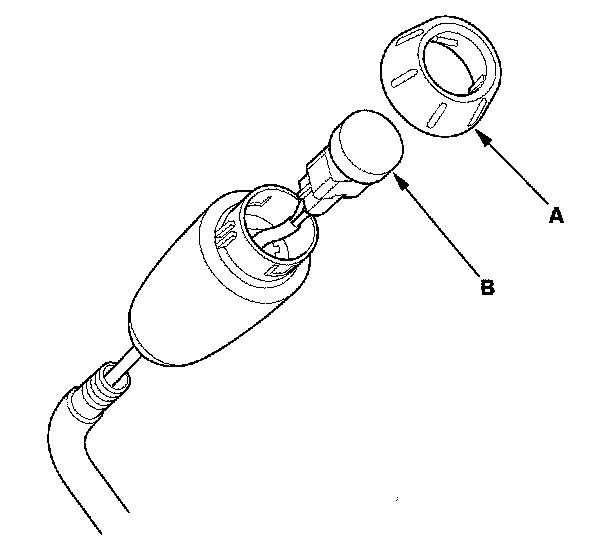 A

B