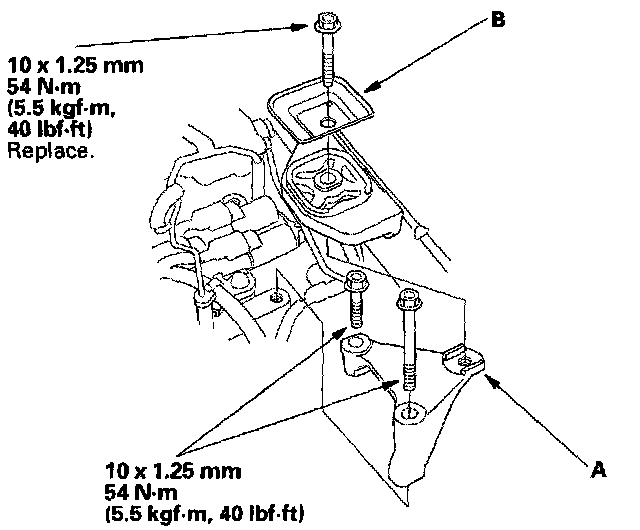 B

10 x 1.25 mm
54 N·m
(5.5 kgf·m,
40 lbf·ft)
Replace.

10 x 1.25 mm
54 N·m
(5.5 kgf·m, 40 lbf·ft)

A