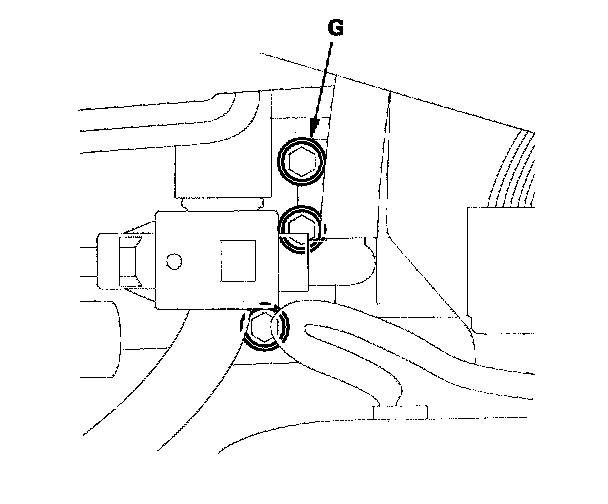 G