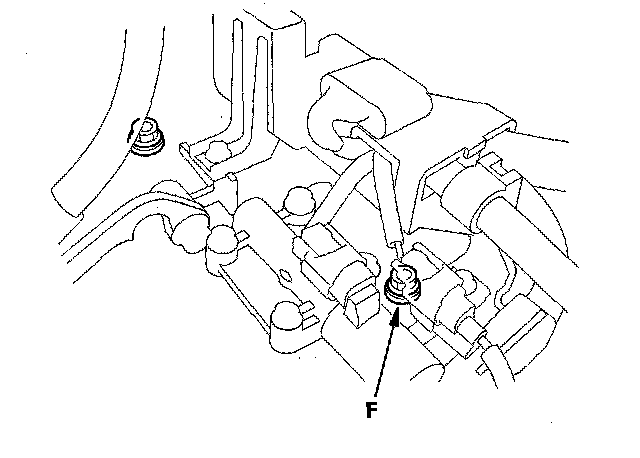 F