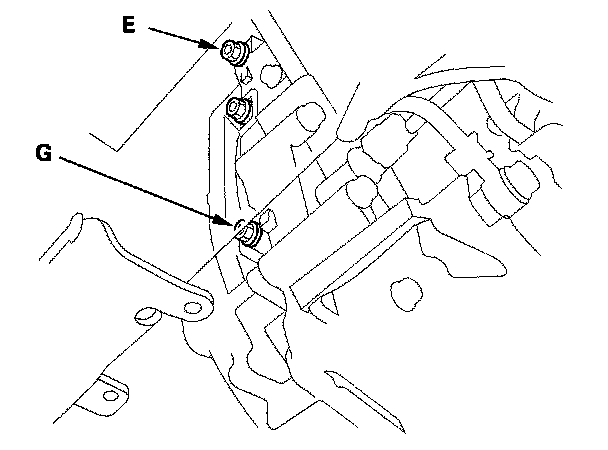 E

G