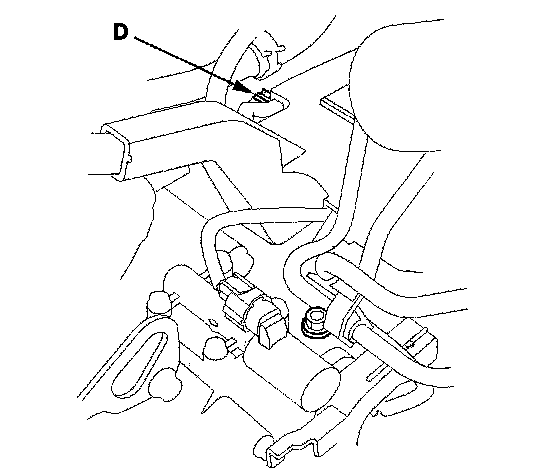 D