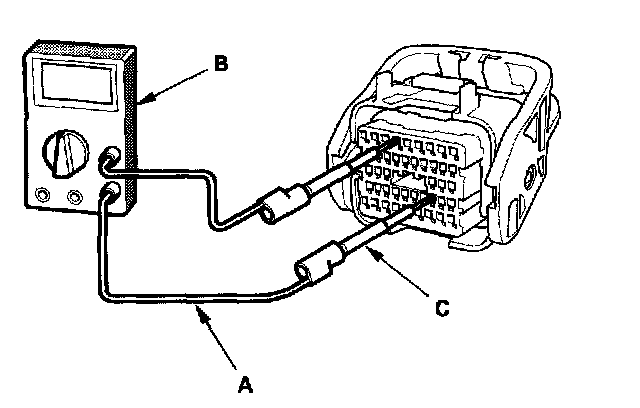 B

C

A