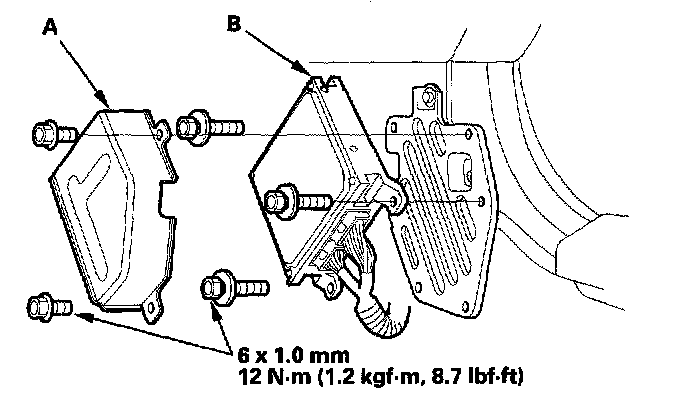 A

B

6 x 1.0 mm
12 N·m (1.2 kgf·m, 8.7 lbf·ft)