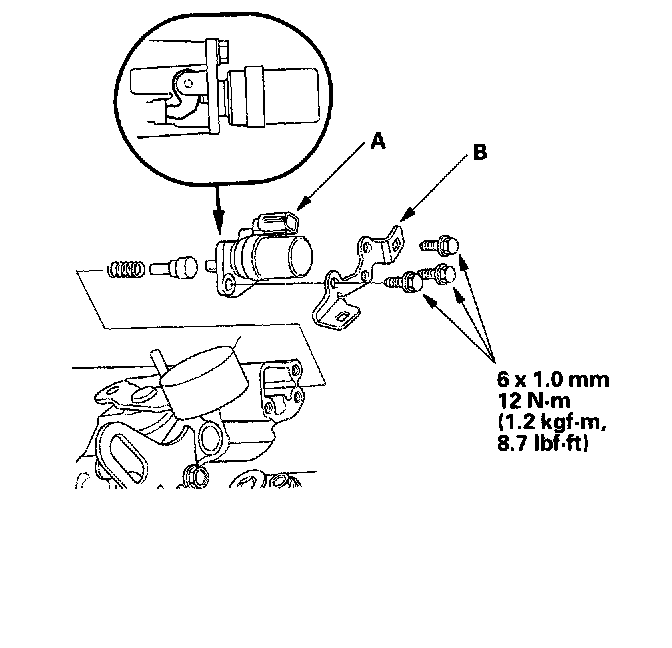 A

B

6 x 1.0 mm
12 N·m
(1.2 kgf·m,
8.7 lbf·ft)