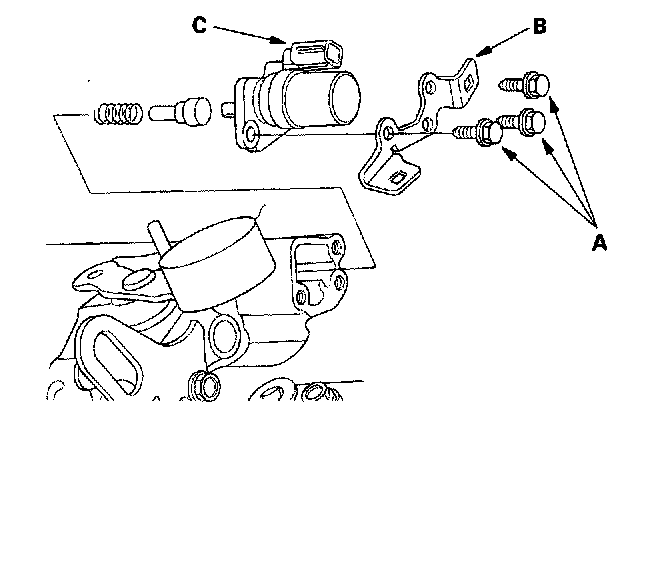 C
B
A