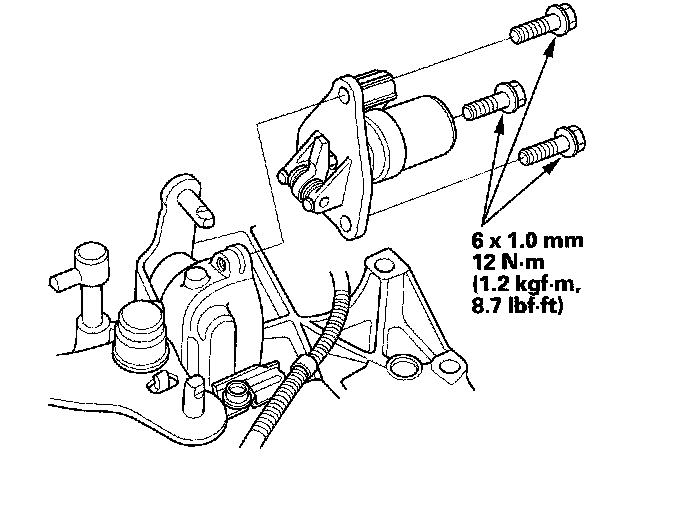 6 x 1.0 mm
12 N·m
(1.2 kgf·m,
8.7 lbf·ft)