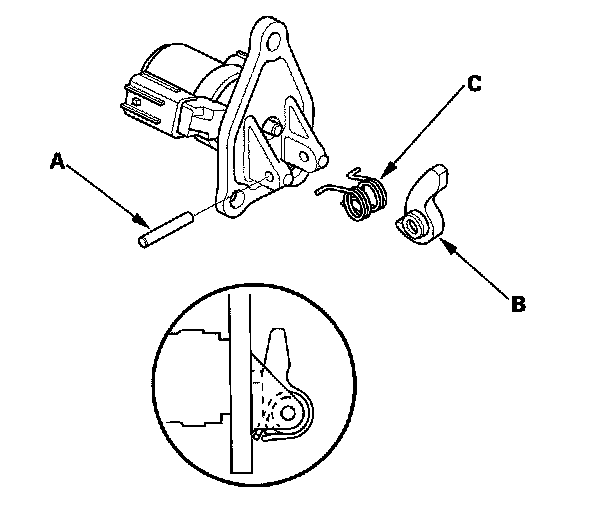 C

A

B