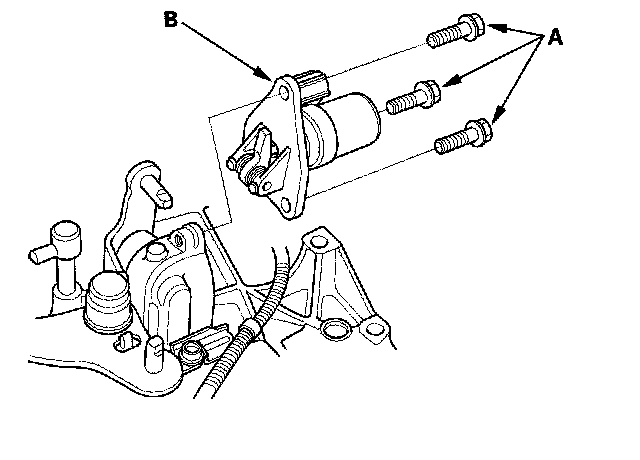 B
A