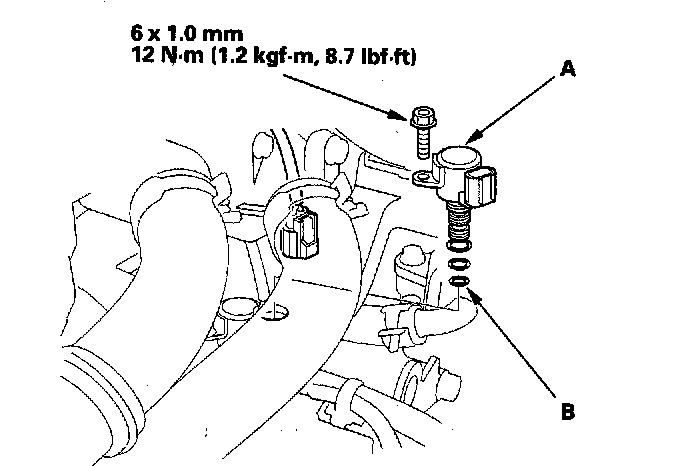 6 x 1.0 mm
12 N·m (1.2 kgf·m, 8.7 lbf·ft)

A

B