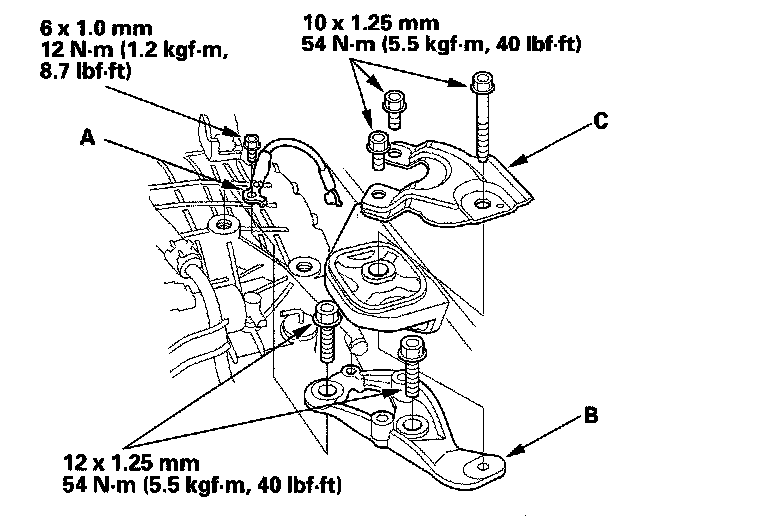 6 x 1.0 mm
12 N·m (1.2 kgf·m, 8.7 lbf·ft)

10 x 1.25 mm
54 N·m (5.5 kgf·m, 40 lbf·ft)

A

C

B

12 x 1.25 mm
54 N·m (5.5 kgf·m, 40 lbf·ft)