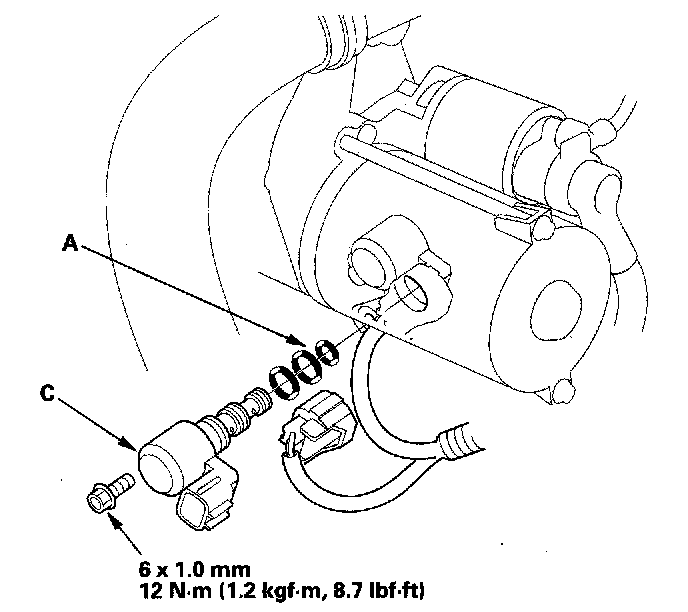 A

C

6 x 1.0 mm
12 N·m (1.2 kgf·m, 8.7 lbf·ft)