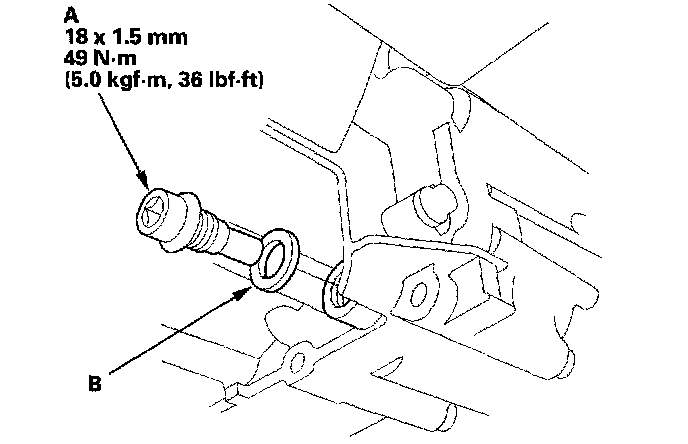 A
18 x 1.5 mm
49 N·m
(5.0 kgf·m, 36 lbf·ft)

B