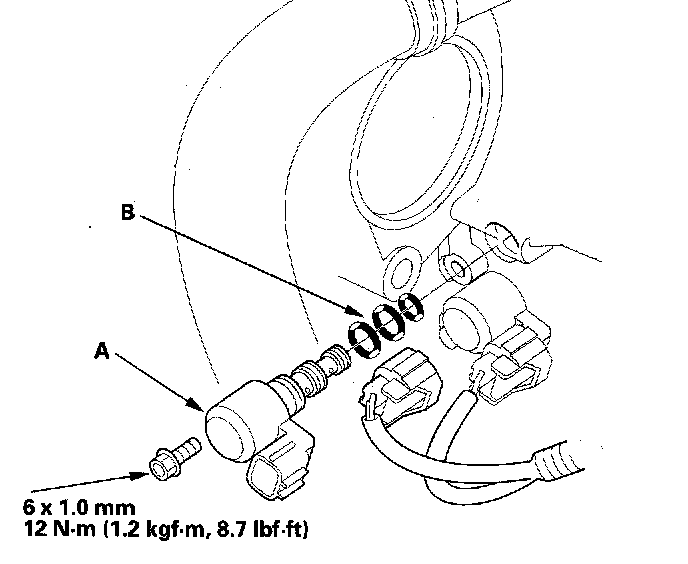 B

A

6 x 1.0 mm
12 N·m (1.2 kgf·m, 8.7 lbf·ft)