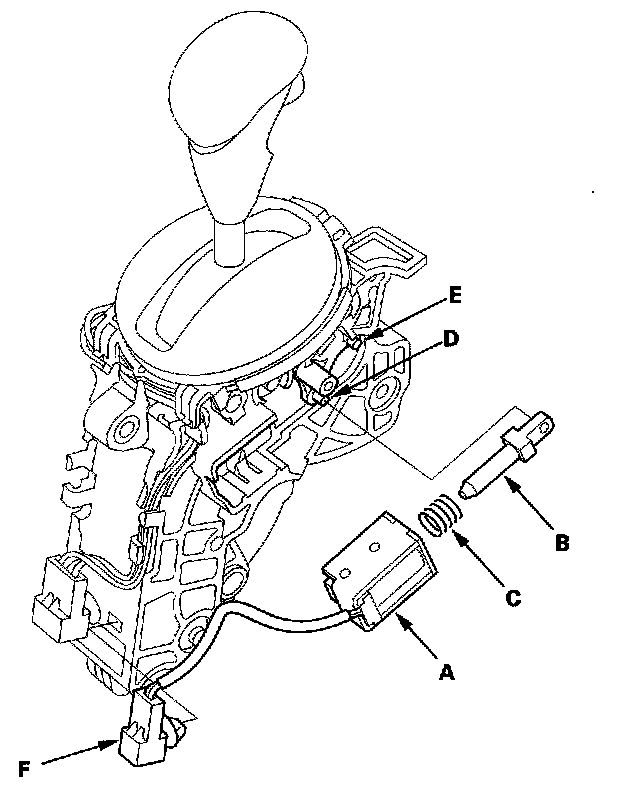 E
D
B
C
A
F