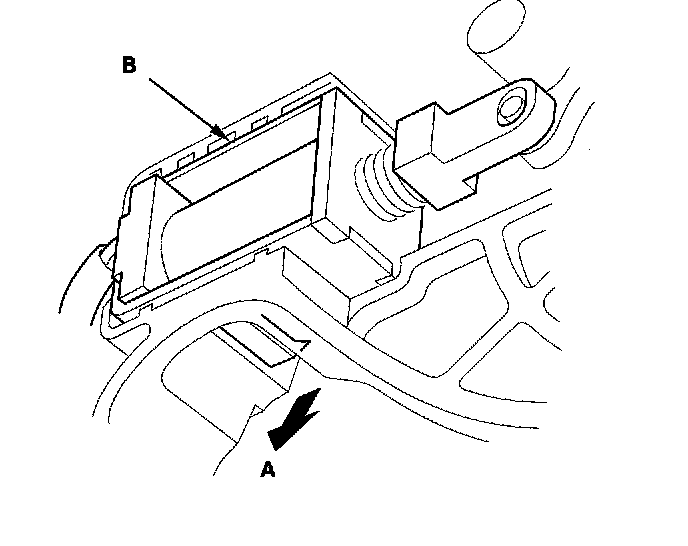 B

A