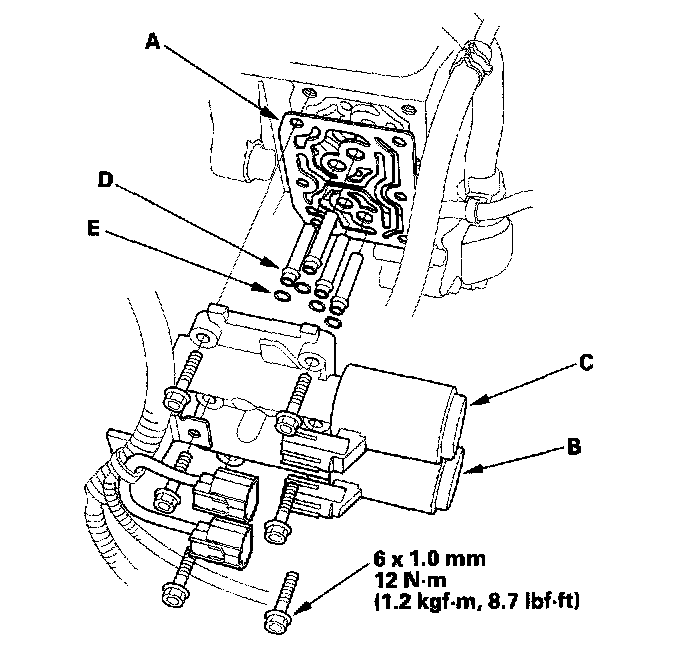 A

D

E

C

B

6 x 1.0 mm
12 N·m
(1.2 kgf·m, 8.7 lbf·ft)