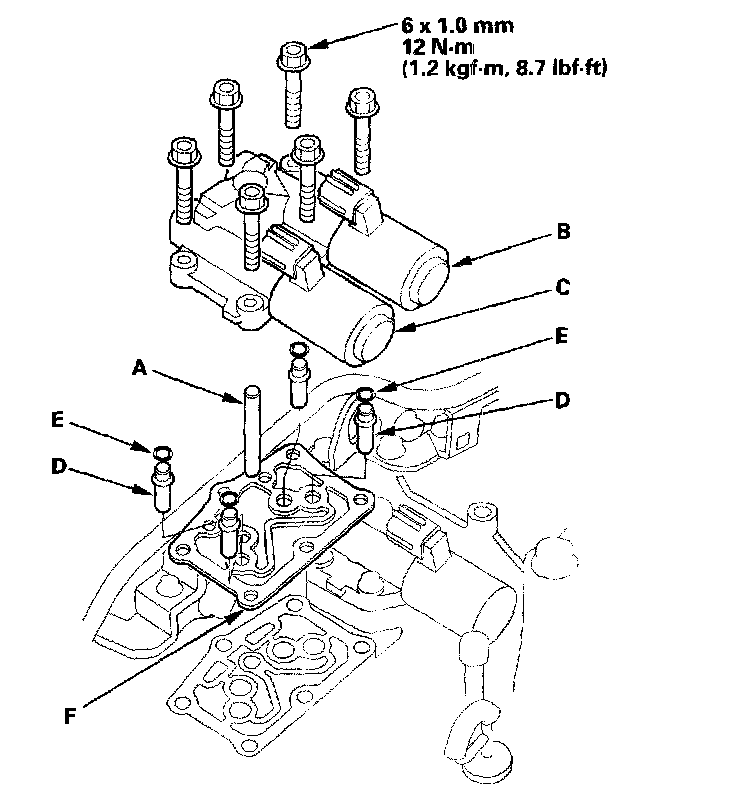 6 x 1.0 mm
12 N·m
(1.2 kgf·m, 8.7 lbf·ft)

B

C

E

A

D

E

D

F