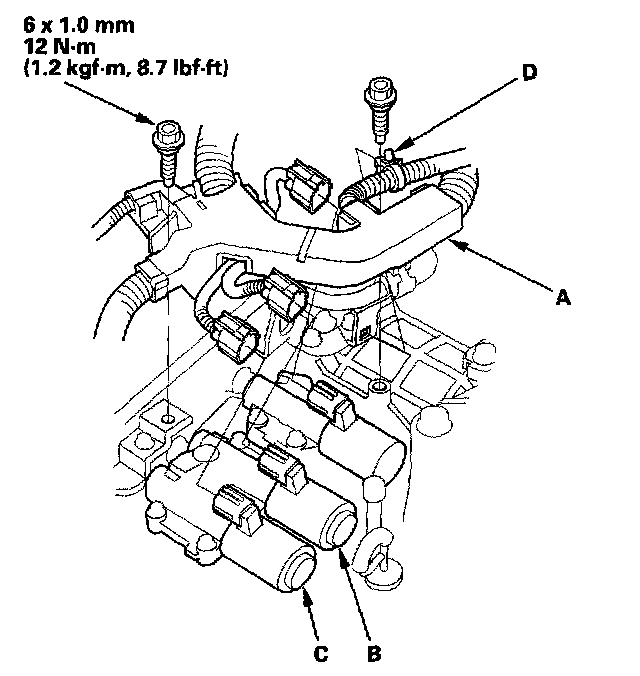 6 x 1.0 mm
12 N·m
(1.2 kgf·m, 8.7 lbf·ft)

D

A

C

B