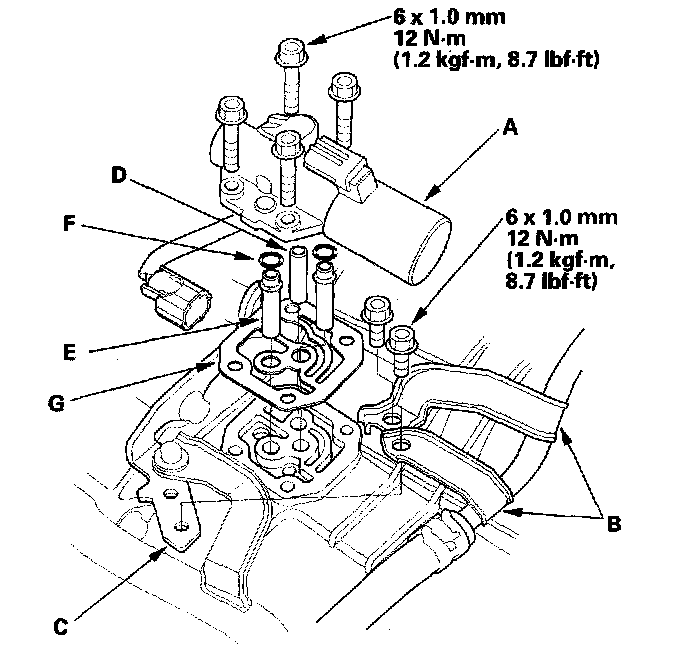 6 x 1.0 mm
12 N·m
(1.2 kgf·m, 8.7 lbf·ft)

A

D

F

6 x 1.0 mm
12 N·m
(1.2 kgf·m,
8.7 lbf·ft)

E

G

B

C