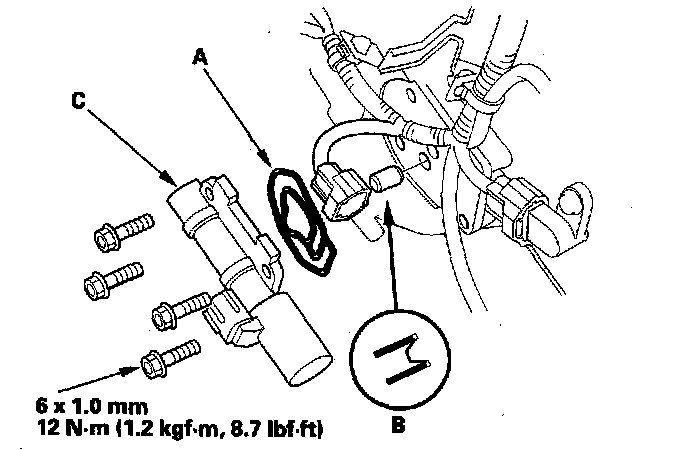 A

C

6 x 1.0 mm
12 N·m (1.2 kgf·m, 8.7 lbf·ft)

B