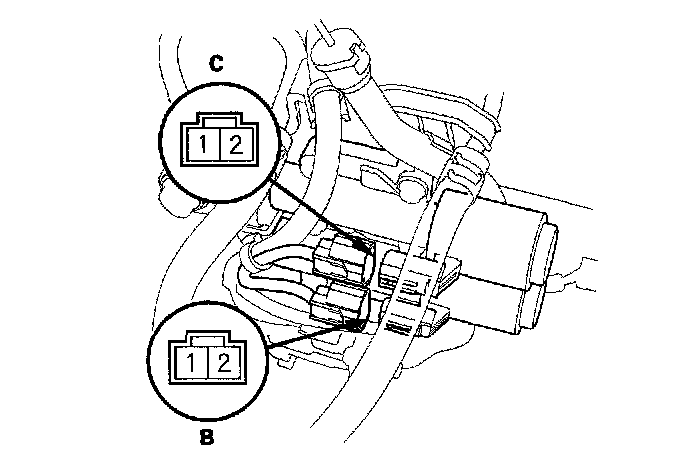 C

1 2

1 2

B