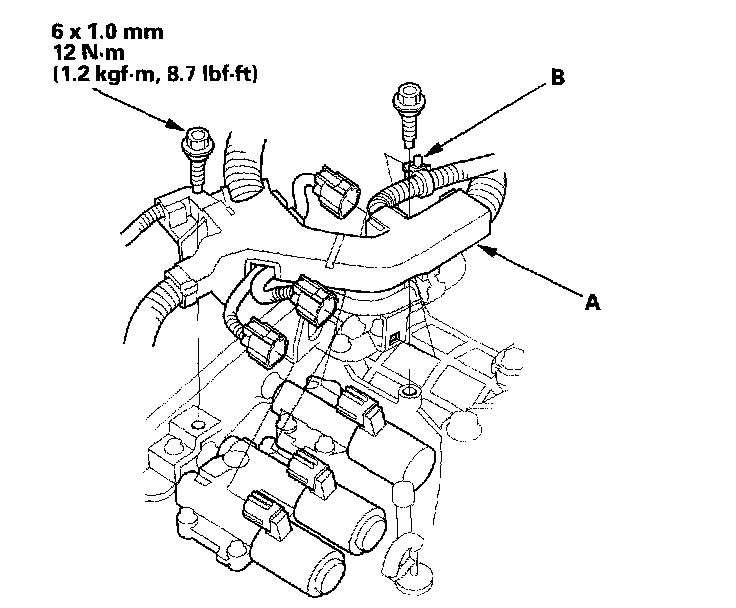 6 x 1.0 mm
12 N·m
(1.2 kgf·m, 8.7 lbf·ft)

B

A