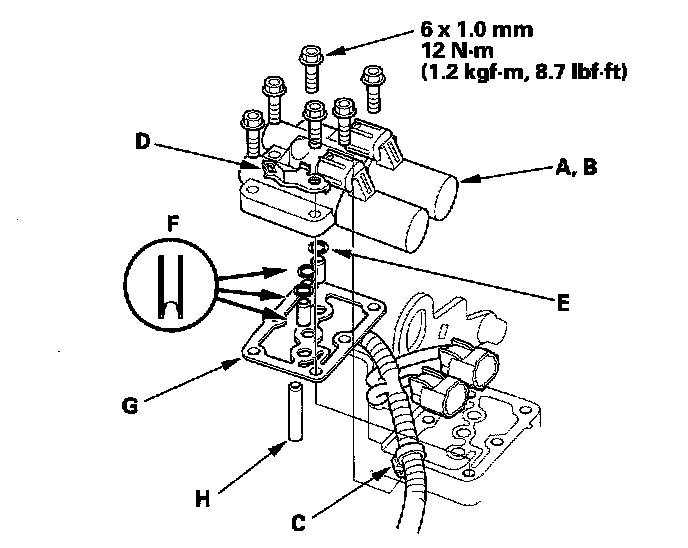 6 x 1.0 mm
12 N·m
(1.2 kgf·m, 8.7 lbf·ft)

D

A, B

F

E

G

H

C