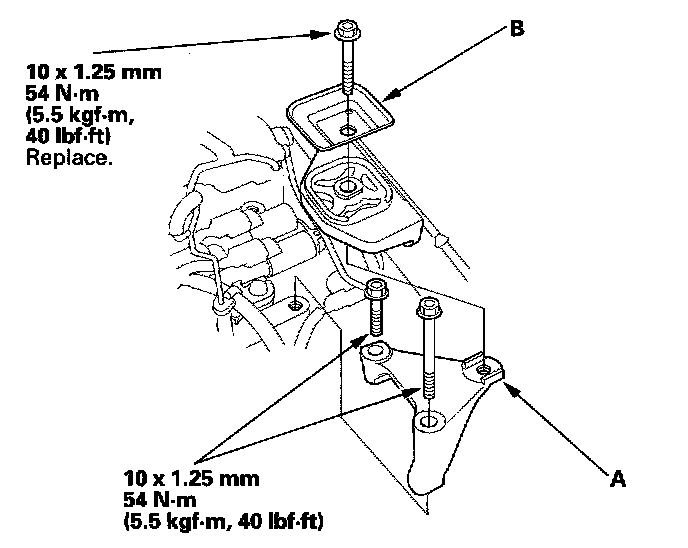 B

10 x 1.25 mm
54 N·m
(5.5 kgf·m,
40 lbf·ft)
Replace.

10 x 1.25 mm
54 N·m
(5.5 kgf·m, 40 lbf·ft)

A