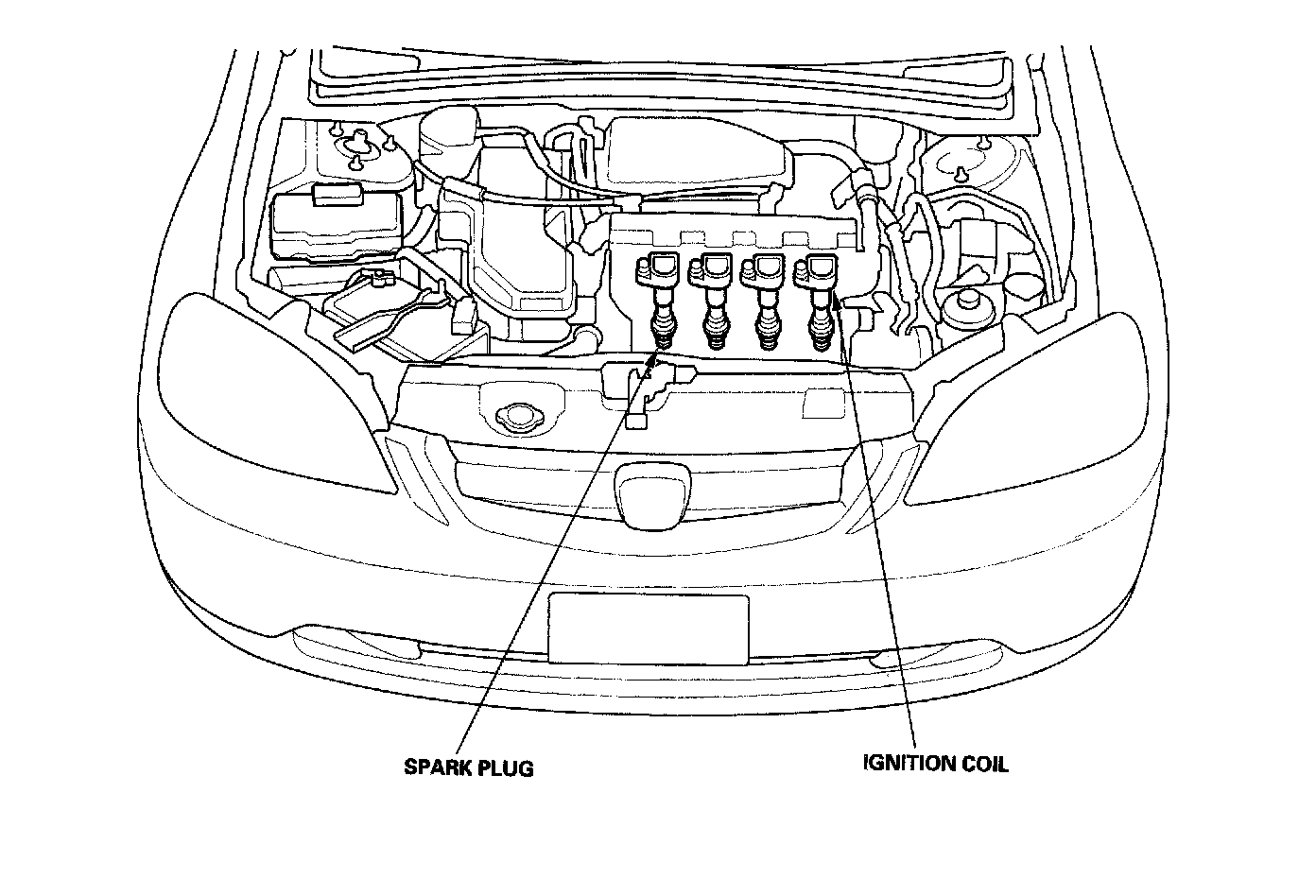 SPARK PLUG

IGNITION COIL