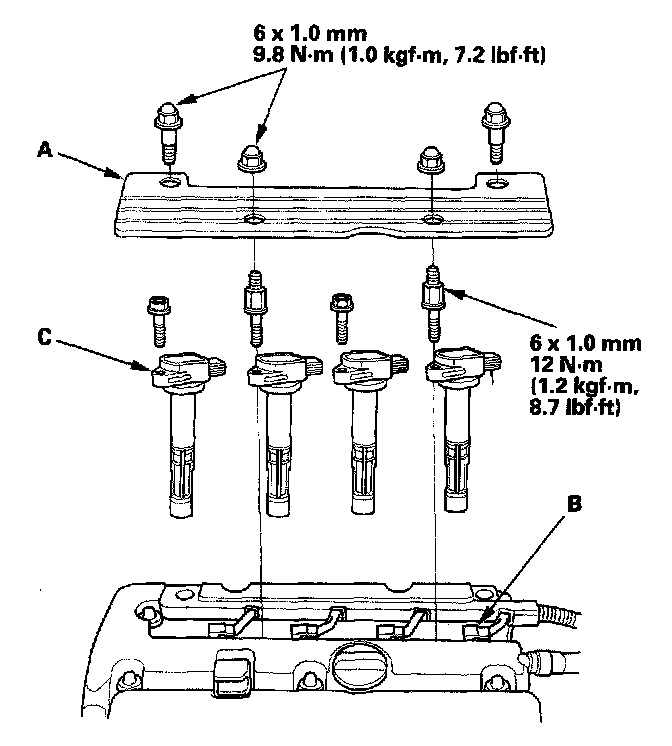 6 x 1.0 mm
9.8 N·m (1.0 kgf·m, 7.2 lbf·ft)

A

C

6 x 1.0 mm
12 N·m
(1.2 kgf·m,
8.7 lbf·ft)

B