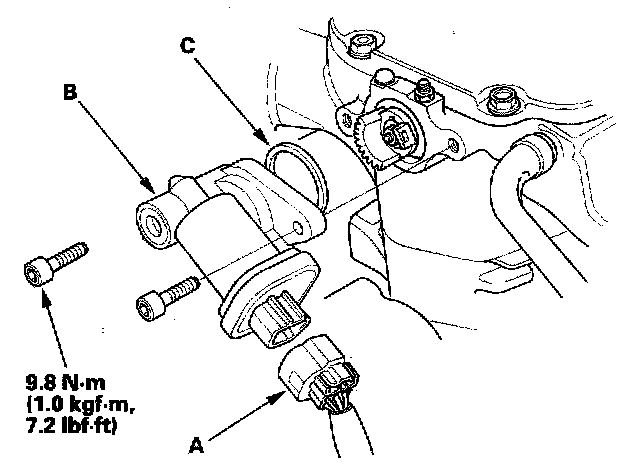 C

B

9.8 N·m
(1.0 kgf·m,
7.2 lbf·ft)

A