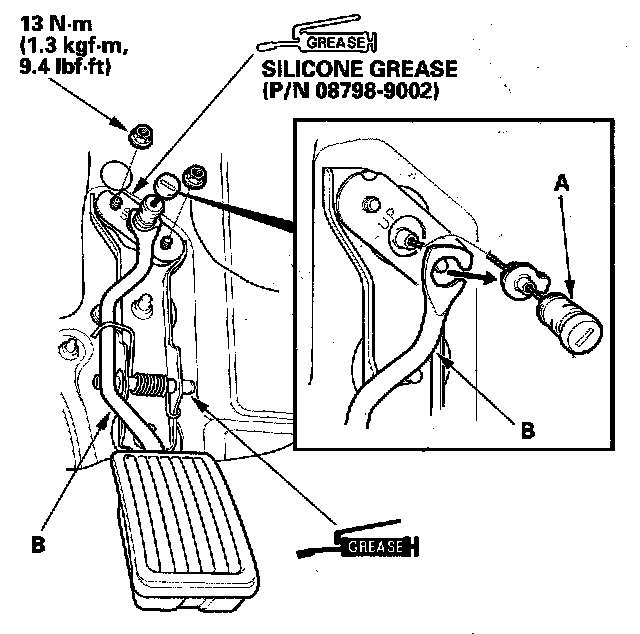 13 N·m
(1.3 kgf·m,
9.4 lbf·ft)

GREASE

SILICONE GREASE
(P/N 08798-9002)

UP

A

B

B

GREASE