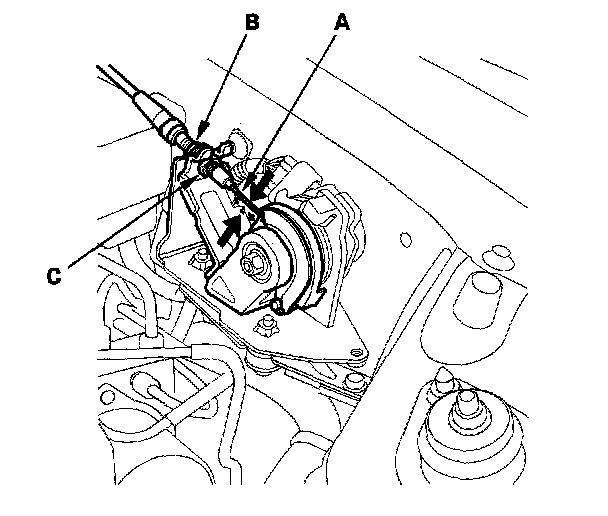 B
A
C